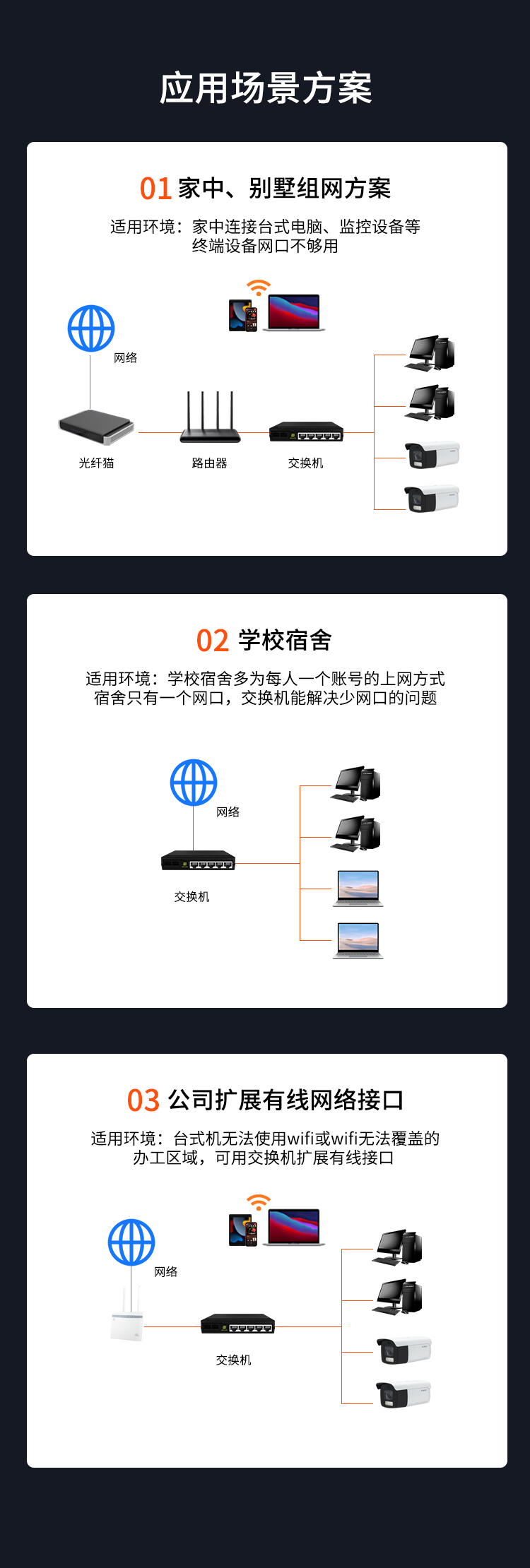 应用场景方案

01 家中、别墅组网方案

适用环境：家中连接台式电脑、监控设备等终端设备网口不够用

网络

光纤猫

路由器

交换机

02 学校宿舍

适用环境：学校宿舍多为每人一个账号的上网方式 宿舍只有一个网口，交换机能解决少网口的问题

网络

交换机

03 公司扩展有线网络接口

适用环境：台式机无法使用wifi或wifi无法覆盖的办工区域，可用交换机扩展有线接口

网络

交换机